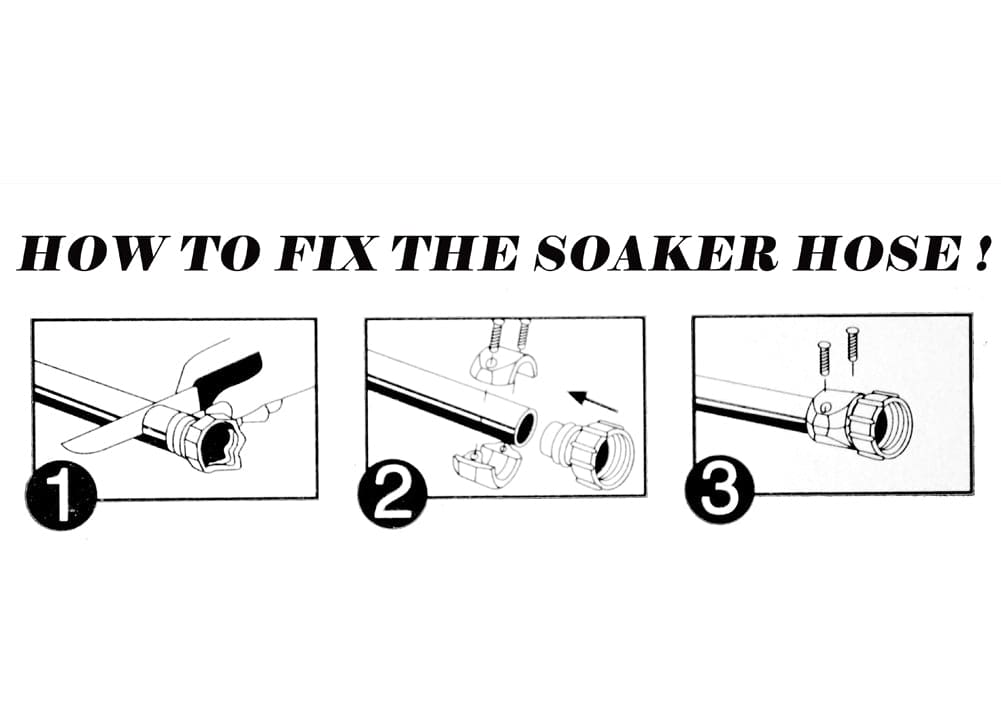 HOW TO FIX THE SOAKER HOSE !

1

2

3